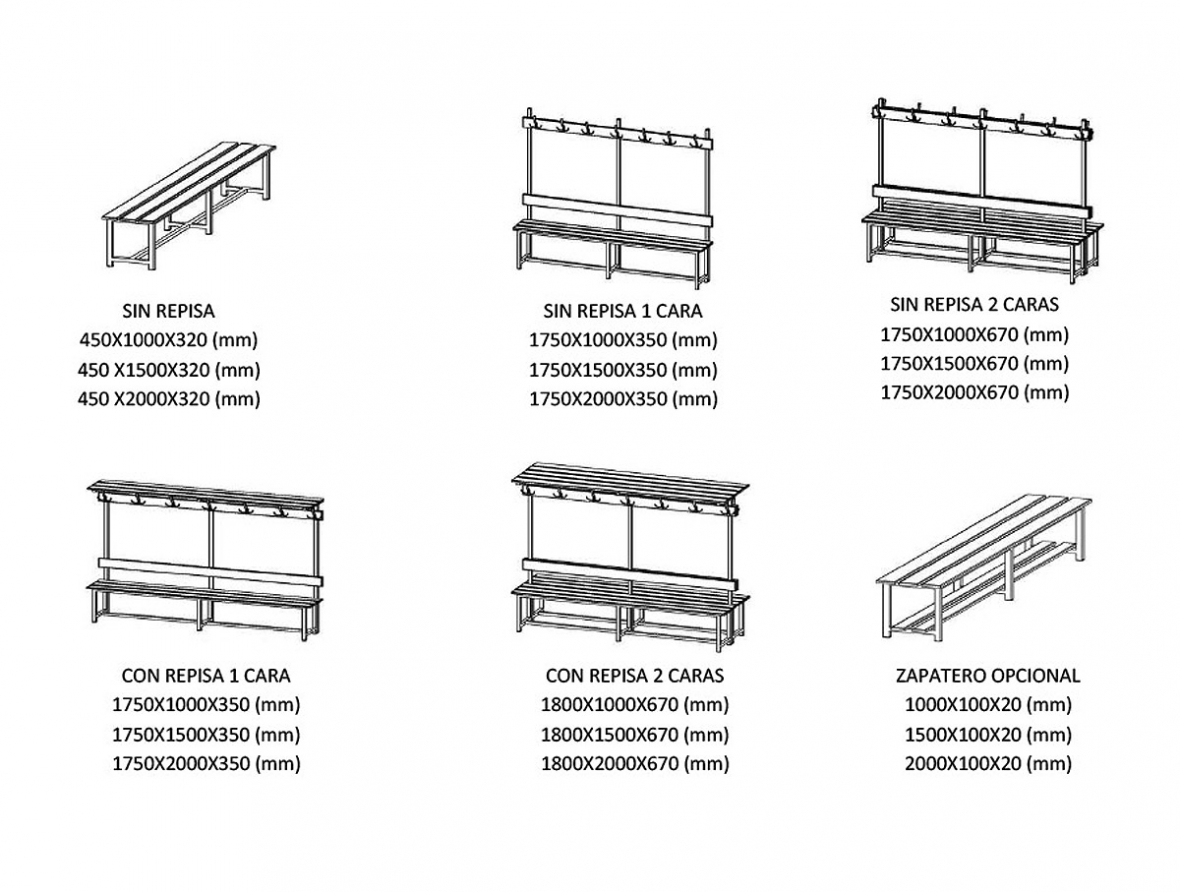 SIN REPISA
450X1000X320 (mm)
450 X1500X320 (mm)
450 X2000X320 (mm)

SIN REPISA 1 CARA
1750X1000X350 (mm)
1750X1500X350 (mm)
1750X2000X350 (mm)

SIN REPISA 2 CARAS
1750X1000X670 (mm)
1750X1500X670 (mm)
1750X2000X670 (mm)

CON REPISA 1 CARA
1750X1000X350 (mm)
1750X1500X350 (mm)
1750X2000X350 (mm)

CON REPISA 2 CARAS
1800X1000X670 (mm)
1800X1500X670 (mm)
1800X2000X670 (mm)

ZAPATERO OPCIONAL
1000X100X20 (mm)
1500X100X20 (mm)
2000X100X20 (mm)